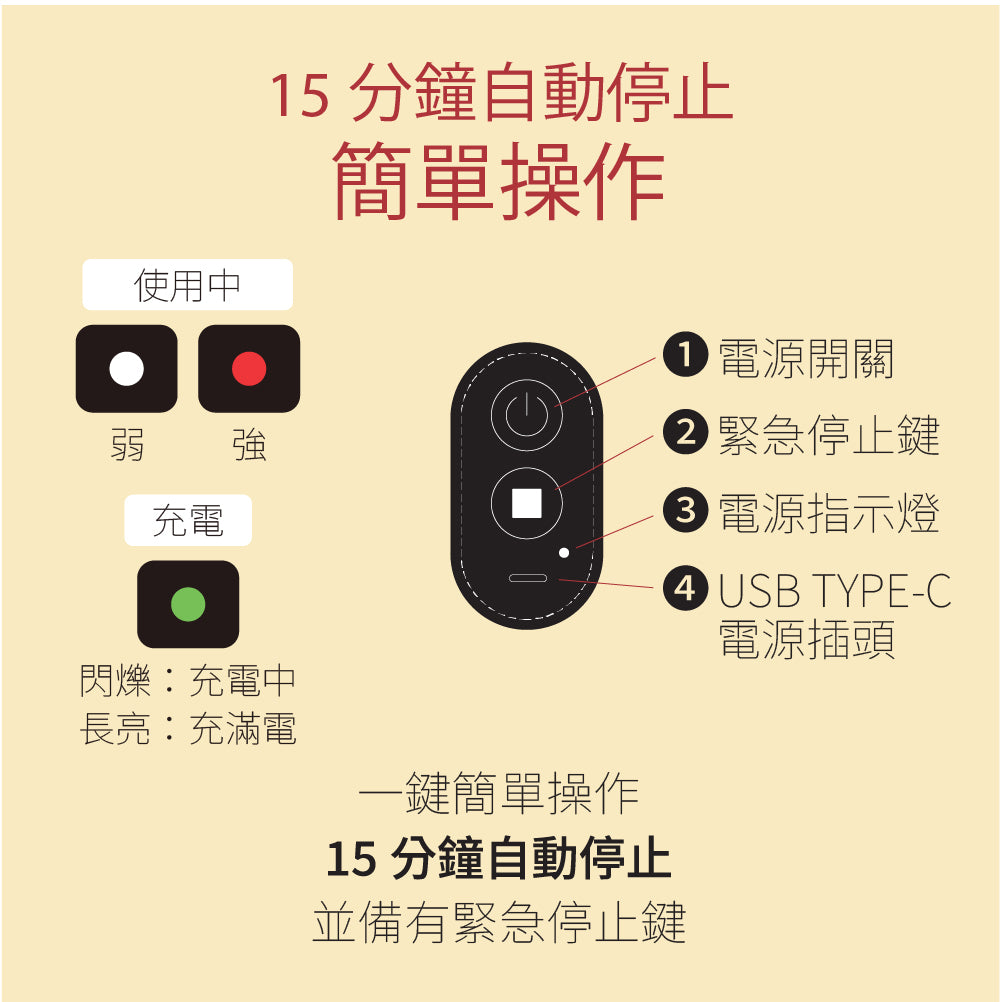 15 分鐘自動停止
簡單操作

使用中

弱　強

充電

閃爍：充電中
長亮：充滿電

1 電源開關
2 緊急停止鍵
3 電源指示燈
4 USB TYPE-C 電源插頭

一鍵簡單操作
15 分鐘自動停止
並備有緊急停止鍵